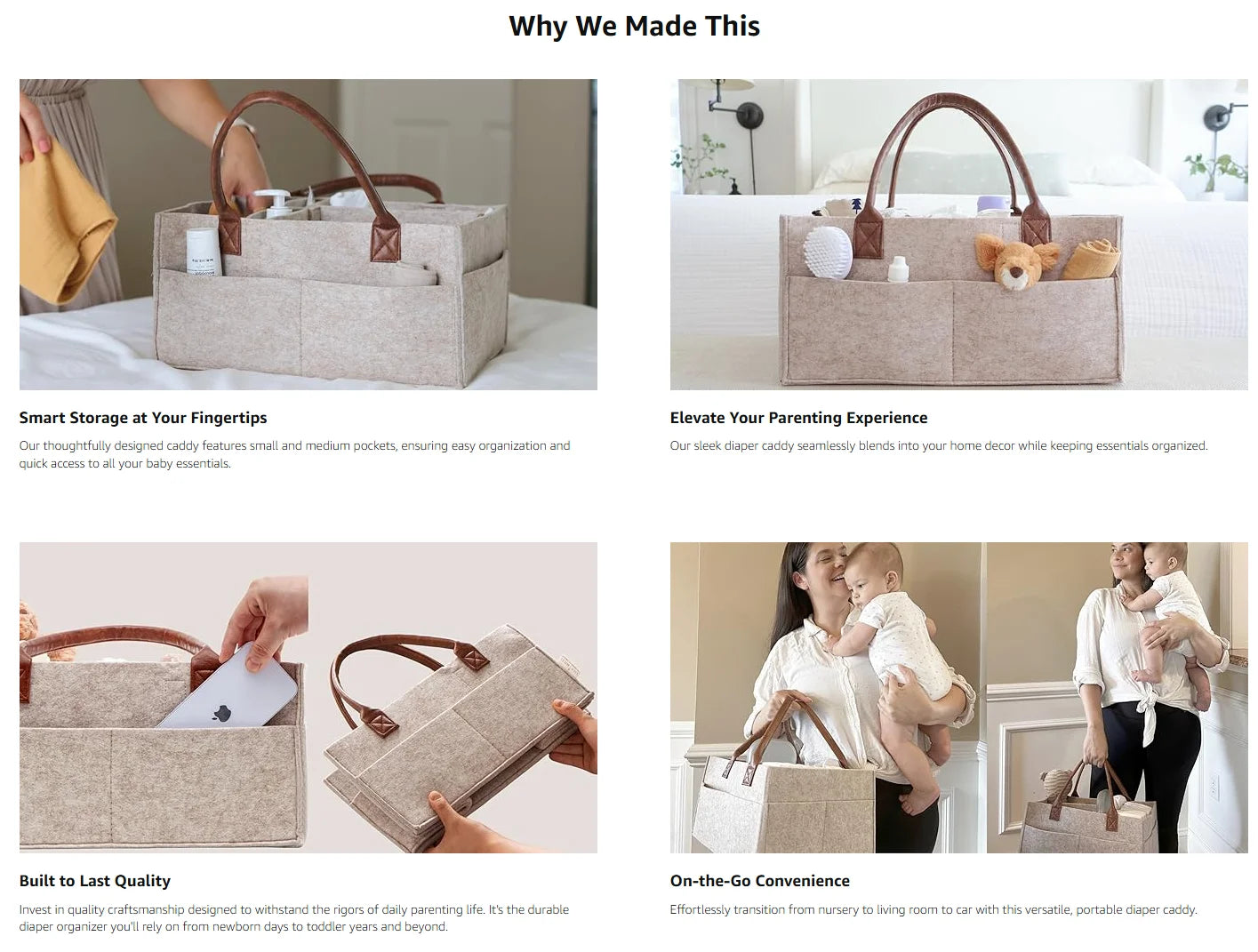 Why We Made This

Smart Storage at Your Fingertips

Our thoughtfully designed caddy features small and medium pockets, ensuring easy organization and quick access to all your baby essentials.

Elevate Your Parenting Experience

Our sleek diaper caddy seamlessly blends into your home decor while keeping essentials organized.

Built to Last Quality

Invest in quality craftsmanship designed to withstand the rigors of daily parenting life. It's the durable diaper organizer you'll rely on from newborn days to toddler years and beyond.

On-the-Go Convenience

Effortlessly transition from nursery to living room to car with this versatile, portable diaper caddy.